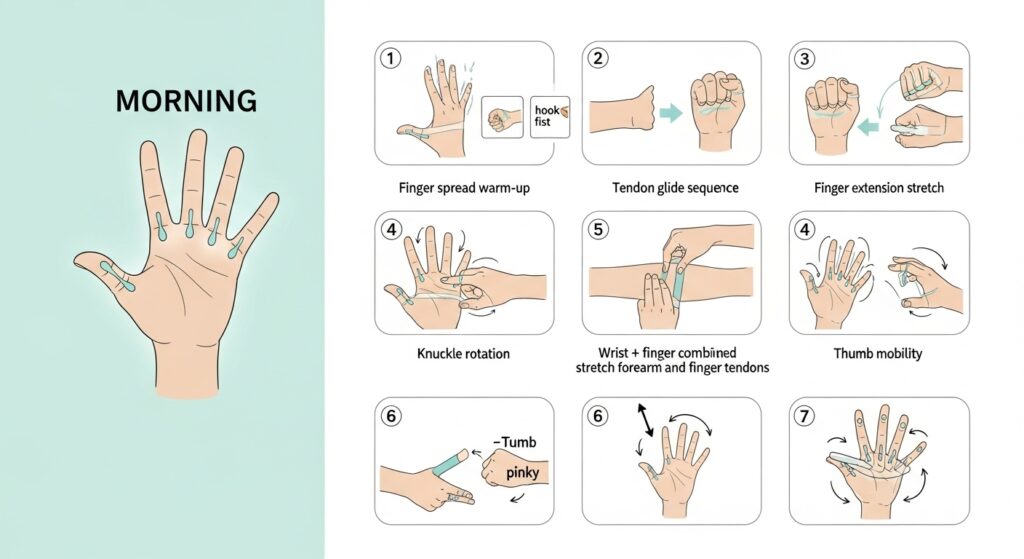 MORNING

1
hook fist

Finger spread warm-up

2

Tendon glide sequence

3

Finger extension stretch

4

Knuckle rotation

5

Wrist + finger combiined stretch forearm and finger tendons

4

Thumb mobility

6
–Tumb
pinky

6

7