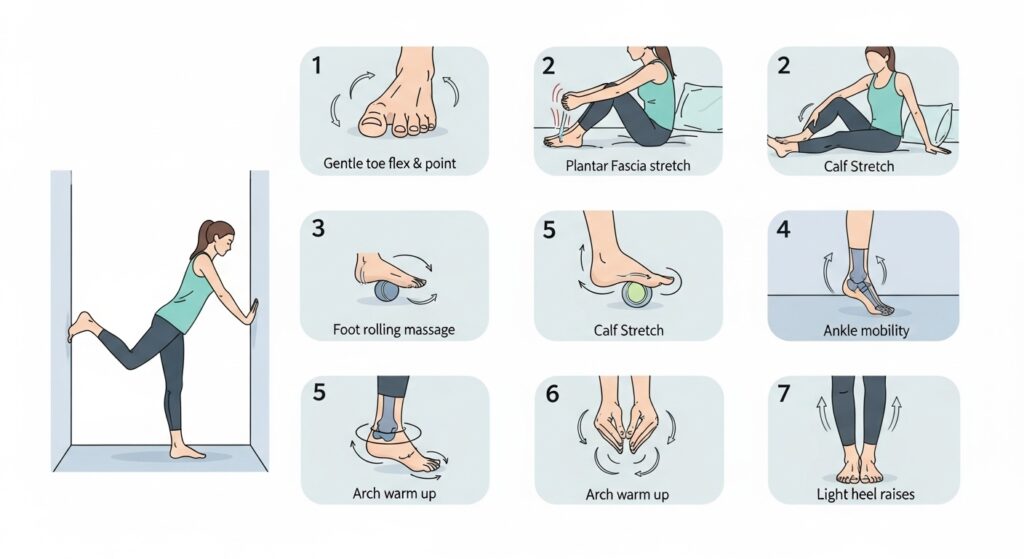 1
Gentle toe flex & point

2
Plantar Fascia stretch

2
Calf Stretch

3
Foot rolling massage

5
Calf Stretch

4
Ankle mobility

5
Arch warm up

6
Arch warm up

7
Light heel raises