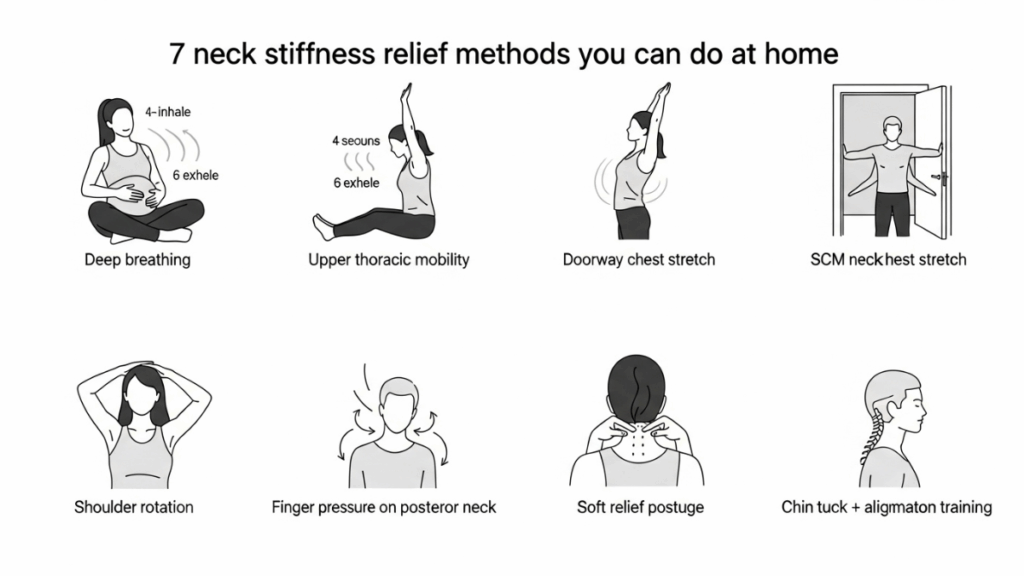 7 neck stiffness relief methods you can do at home

4-inhale

6 exhele

Deep breathing

4 seouns

6 exhele

Upper thoracic mobility

Doorway chest stretch

SCM neckhest stretch

Shoulder rotation

Finger pressure on posteror neck

Soft relief postuge

Chin tuck + aligmaton training