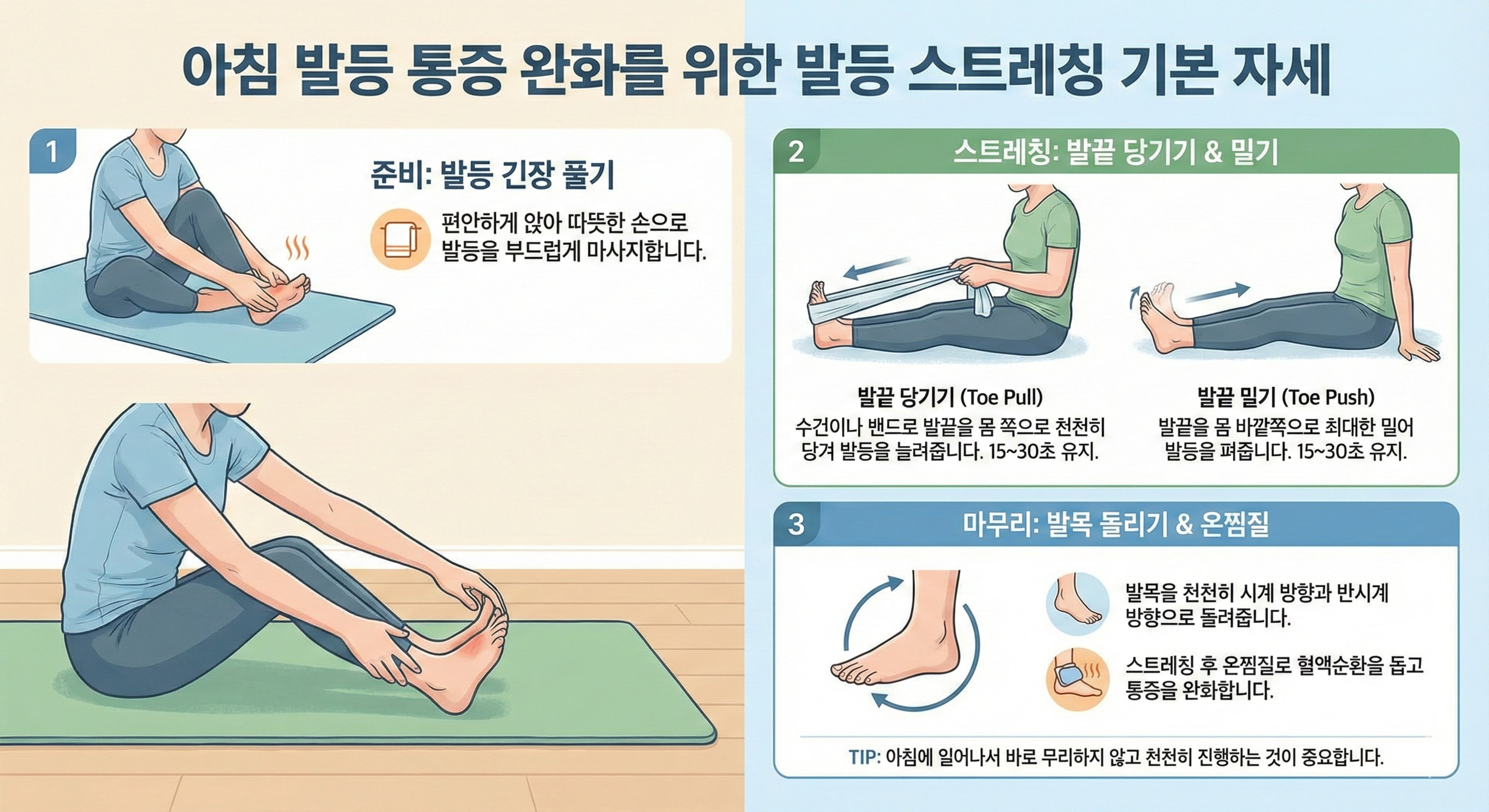 아침 발등 통증 완화를 위한 발등 스트레칭 기본 자세

1

준비: 발등 긴장 풀기

편안하게 앉아 따뜻한 손으로 발등을 부드럽게 마사지합니다.

2

스트레칭: 발끝 당기기 & 밀기

발끝 당기기 (Toe Pull)
수건이나 밴드로 발끝을 몸 쪽으로 천천히 당겨 발등을 늘려줍니다. 15~30초 유지.

발끝 밀기 (Toe Push)
발끝을 몸 바깥쪽으로 최대한 밀어 발등을 펴줍니다. 15~30초 유지.

3

마무리: 발목 돌리기 & 온찜질

발목을 천천히 시계 방향과 반시계 방향으로 돌려줍니다.

스트레칭 후 온찜질로 혈액순환을 돕고 통증을 완화합니다.

TIP: 아침에 일어나서 바로 무리하지 않고 천천히 진행하는 것이 중요합니다.