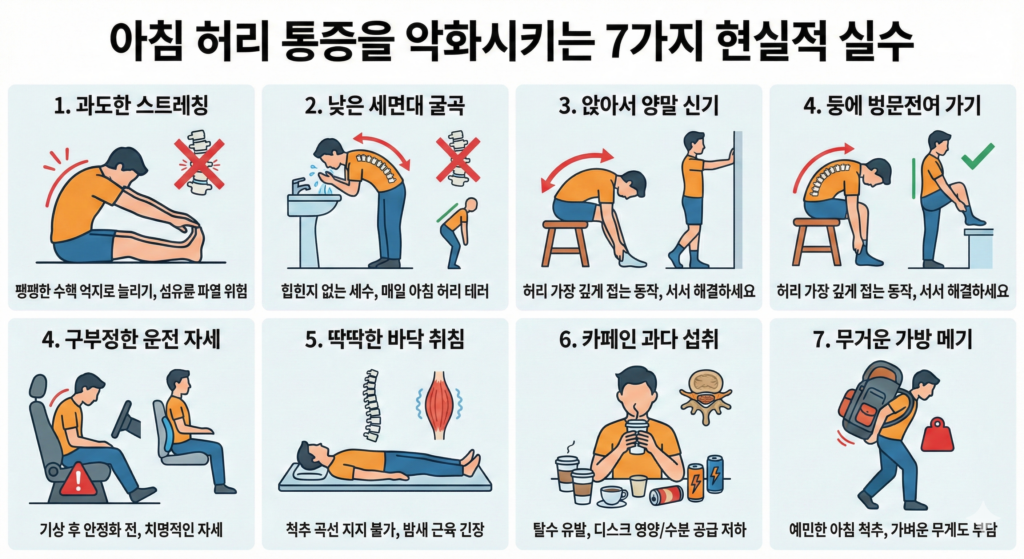 아침 허리 통증을 악화시키는 7가지 현실적 실수

1. 과도한 스트레칭

팽팽한 수핵 억지로 늘리기, 섬유륜 파열 위험

2. 낮은 세면대 굴곡

힙힌지 없는 세수, 매일 아침 허리 테러

3. 앉아서 양말 신기

허리 가장 깊게 접는 동작, 서서 해결하세요

4. 둥에 벙문전여 가기

허리 가장 깊게 접는 동작, 서서 해결하세요

4. 구부정한 운전 자세

기상 후 안정화 전, 치명적인 자세

5. 딱딱한 바닥 취침

척추 곡선 지지 불가, 밤새 근육 긴장

6. 카페인 과다 섭취

탈수 유발, 디스크 영양/수분 공급 저하

7. 무거운 가방 메기

예민한 아침 척추, 가벼운 무게도 부담