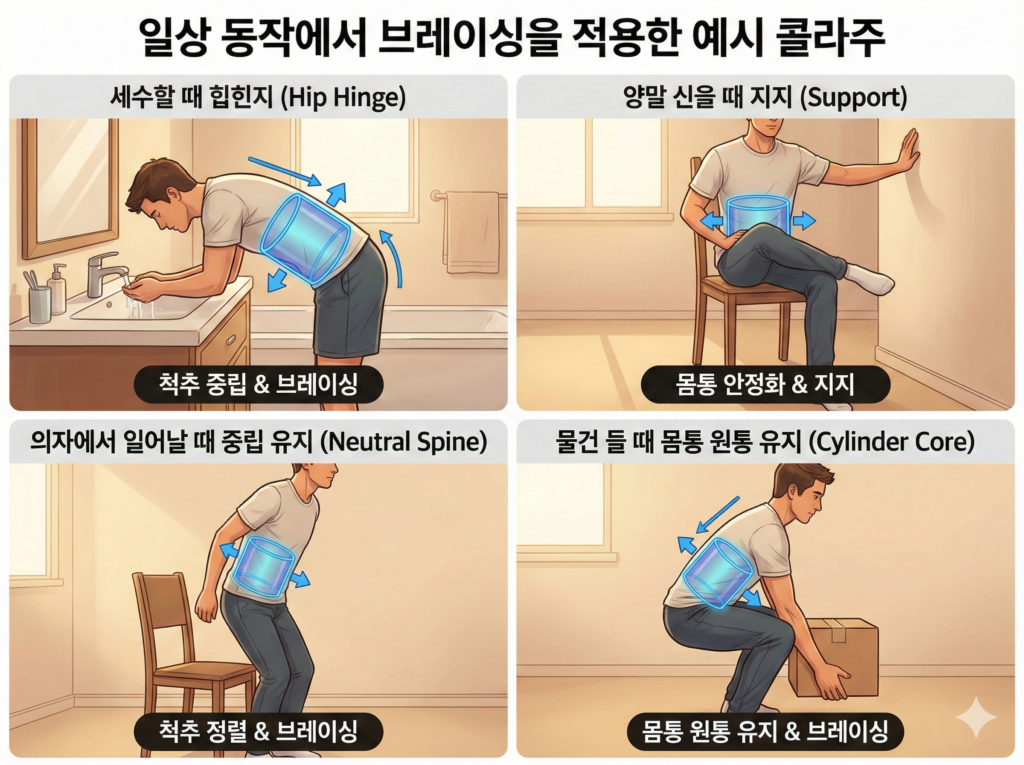 일상 동작에서 브레이싱을 적용한 예시 콜라주

세수할 때 힙힌지 (Hip Hinge)

척추 중립 & 브레이싱

양말 신을 때 지지 (Support)

몸통 안정화 & 지지

의자에서 일어날 때 중립 유지 (Neutral Spine)

척추 정렬 & 브레이싱

물건 들 때 몸통 원통 유지 (Cylinder Core)

몸통 원통 유지 & 브레이싱