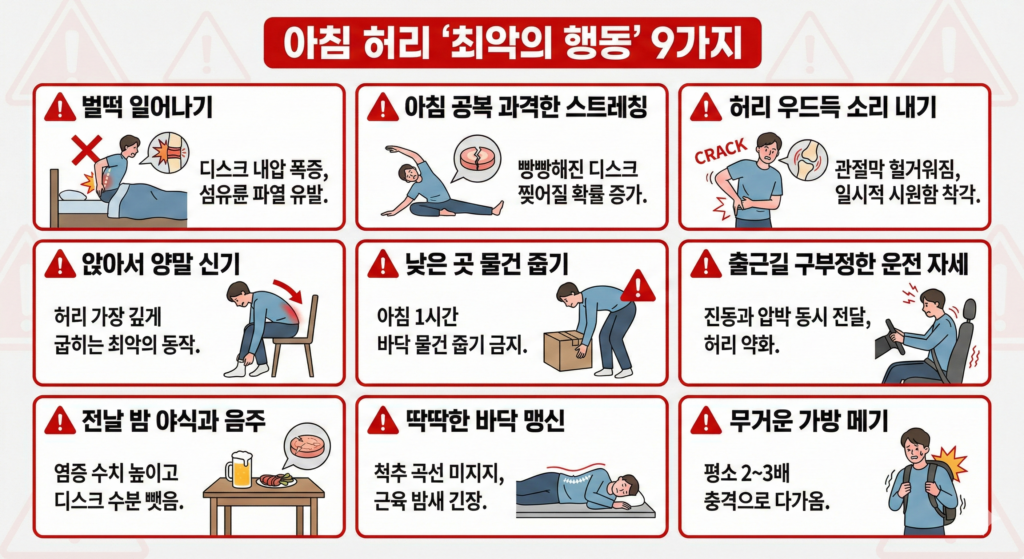 아침 허리 '최악의 행동' 9가지

벌떡 일어나기

디스크 내압 폭증, 섬유륜 파열 유발.

아침 공복 과격한 스트레칭

빵빵해진 디스크 찢어질 확률 증가.

허리 우드득 소리 내기

CRACK

관절막 헐거워짐, 일시적 시원함 착각.

앉아서 양말 신기

허리 가장 깊게 굽히는 최악의 동작.

낮은 곳 물건 줍기

아침 1시간 바닥 물건 줍기 금지.

출근길 구부정한 운전 자세

진동과 압박 동시 전달, 허리 약화.

전날 밤 야식과 음주

염증 수치 높이고 디스크 수분 뺏음.

딱딱한 바닥 맹신

척추 곡선 미지지, 근육 밤새 긴장.

무거운 가방 메기

평소 2~3배 충격으로 다가옴.